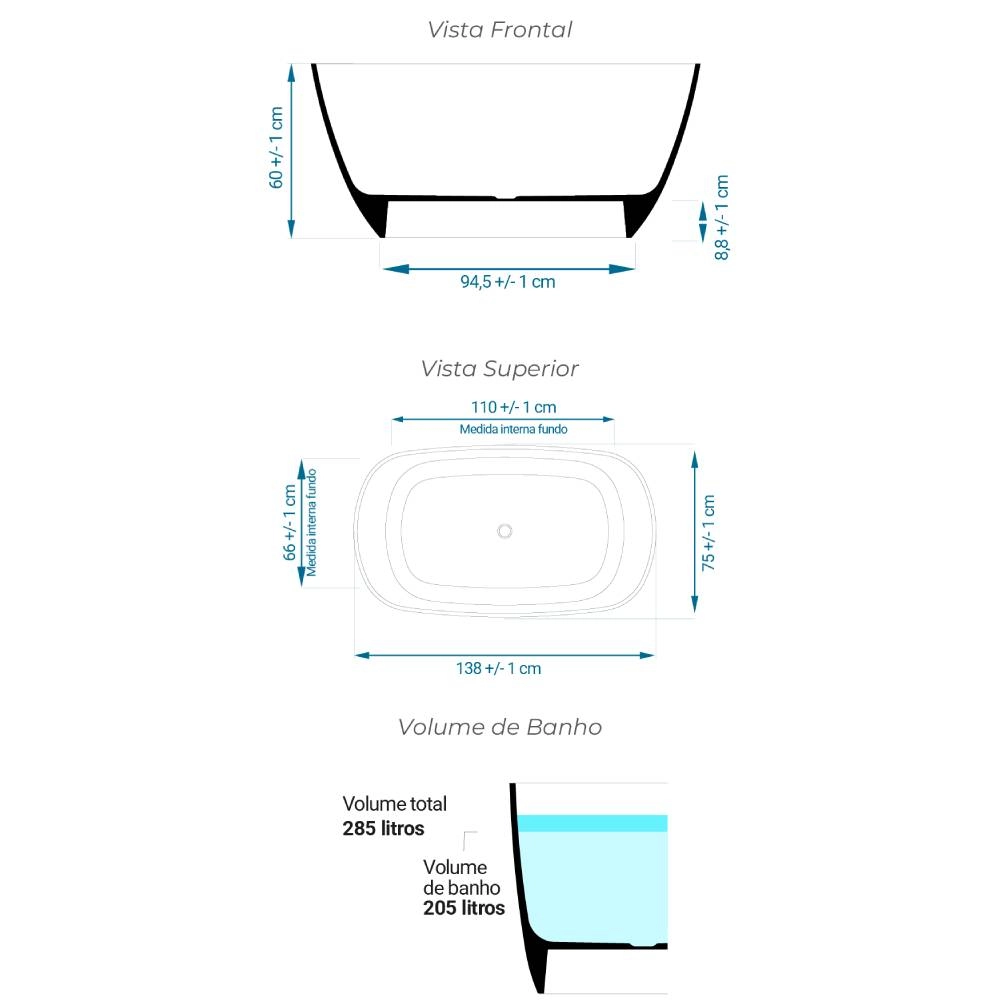 Vista Frontal

60 +/- 1 cm

8,8 +/- 1 cm

94,5 +/- 1 cm

Vista Superior

110 +/- 1 cm
Medida interna fundo

66 +/- 1 cm
Medida interna fundo

75 +/- 1 cm

138 +/- 1 cm

Volume de Banho

Volume total
285 litros

Volume
de banho
205 litros