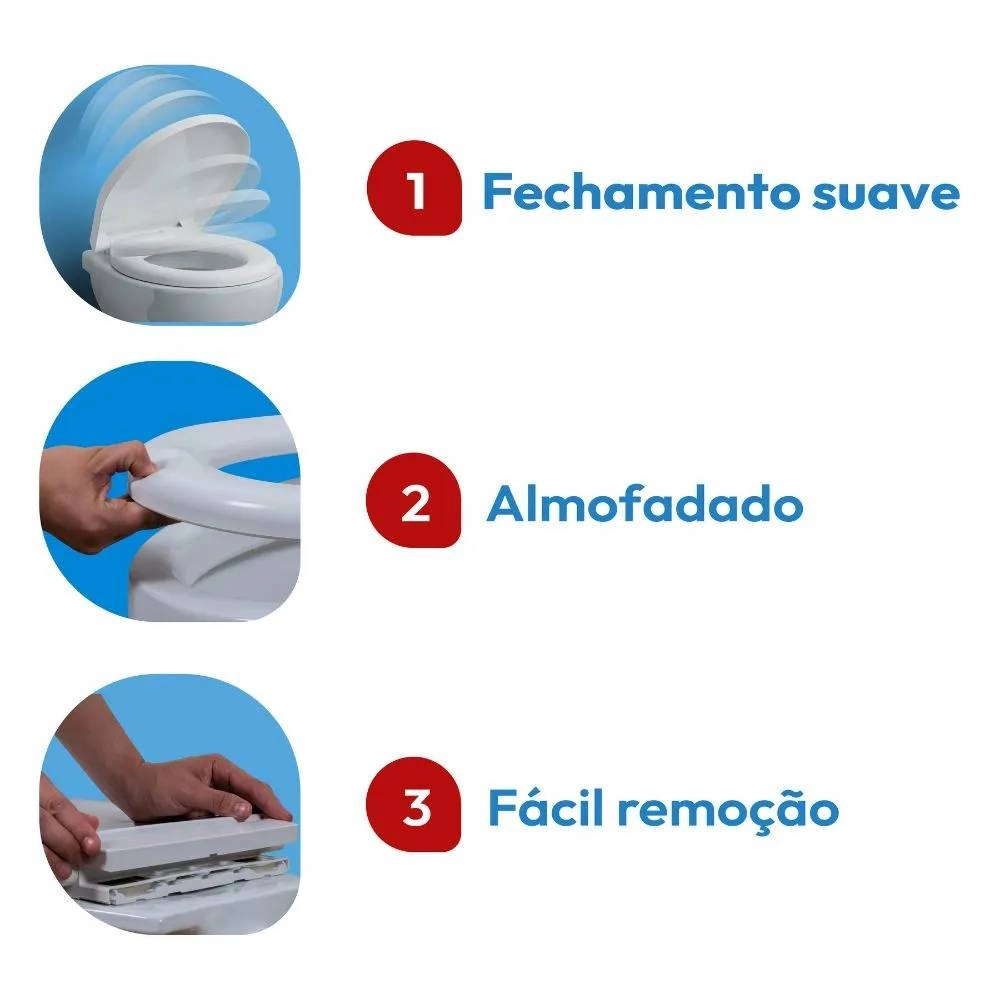 1 Fechamento suave

2 Almofadado

3 Fácil remoção